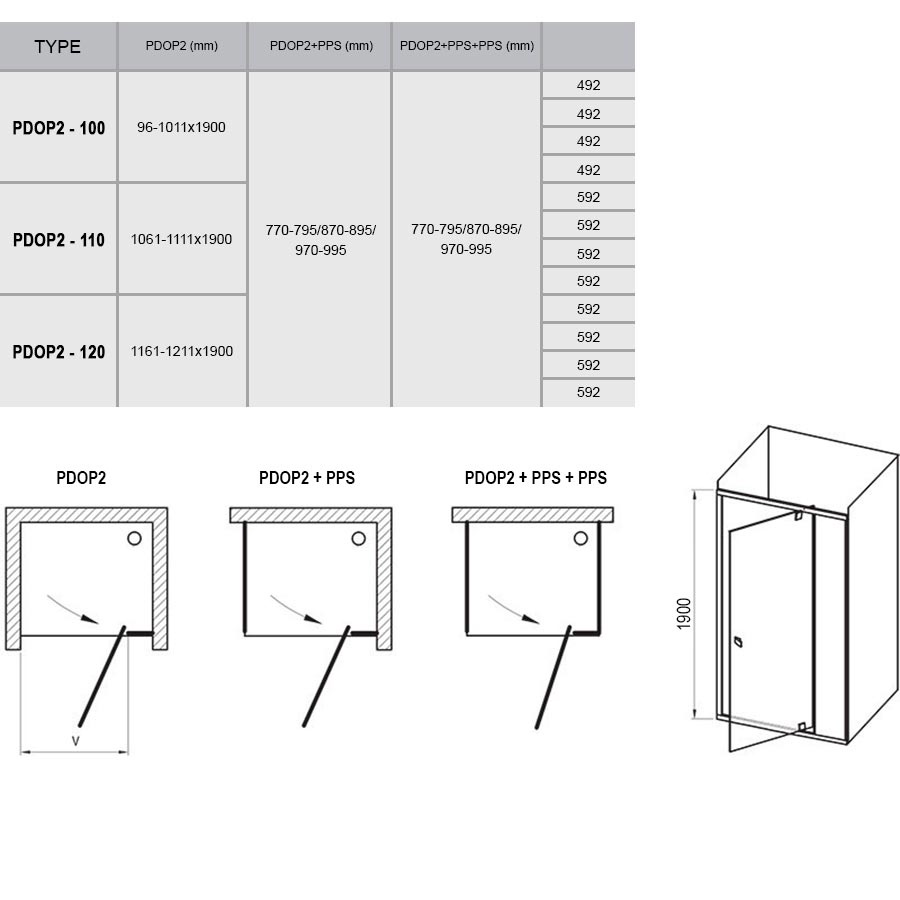 | TYPE | PDOP2 (mm) | PDOP2+PPS (mm) | PDOP2+PPS+PPS (mm) | |
|---|---|---|---|---|
| PDOP2 - 100 | 96-1011x1900 | 770-795/870-895/ 970-995 | 770-795/870-895/ 970-995 | 492 |
| | | | | 492 |
| | | | | 492 |
| | | | | 492 |
| PDOP2 - 110 | 1061-1111x1900 | | | 592 |
| | | | | 592 |
| | | | | 592 |
| | | | | 592 |
| PDOP2 - 120 | 1161-1211x1900 | | | 592 |
| | | | | 592 |
| | | | | 592 |
| | | | | 592 |

PDOP2

V

PDOP2 + PPS

PDOP2 + PPS + PPS

1900