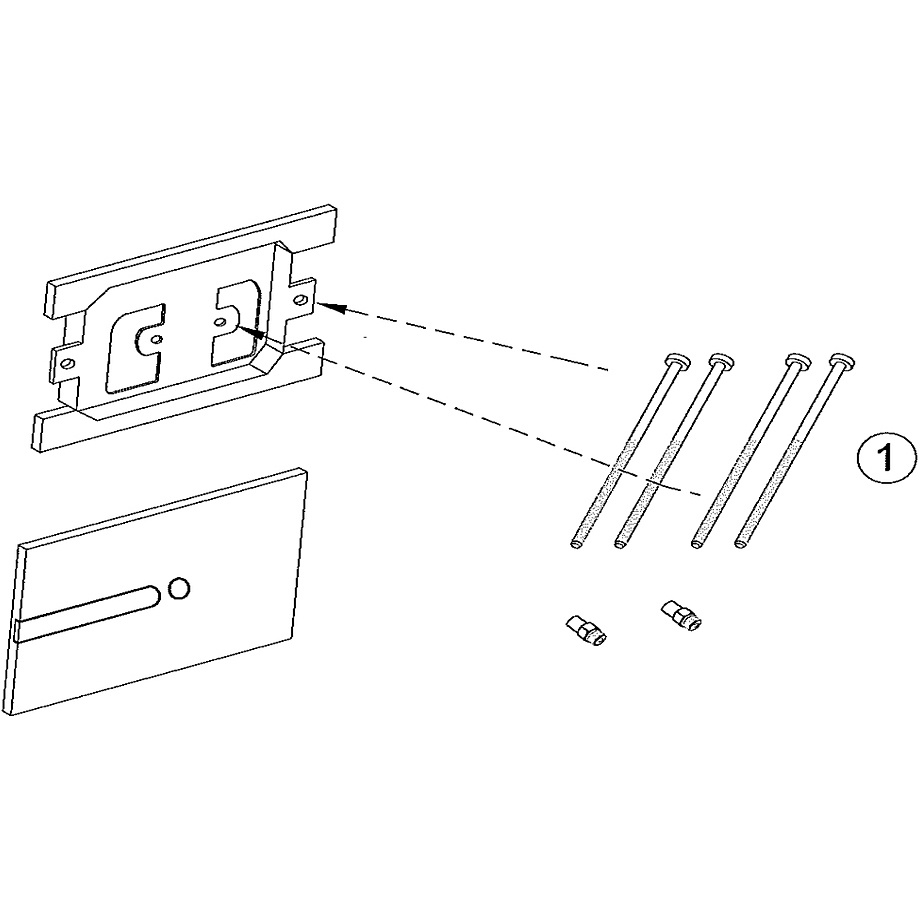 1