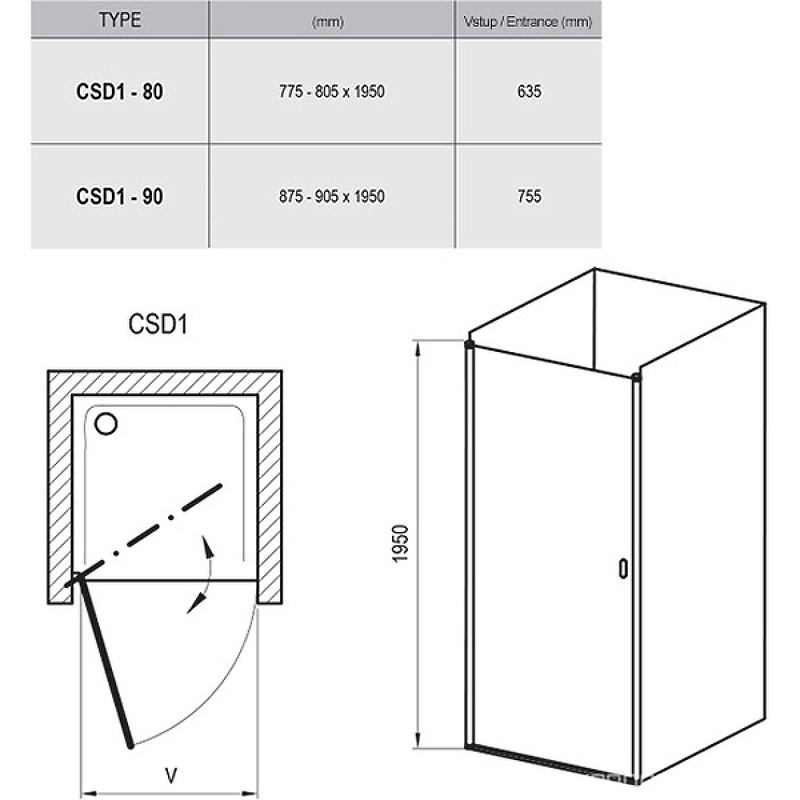 | TYPE | (mm) | Vstup / Entrance (mm) |
|---|---|---|
| CSD1 - 80 | 775 - 805 x 1950 | 635 |
| CSD1 - 90 | 875 - 905 x 1950 | 755 |

CSD1

V

1950